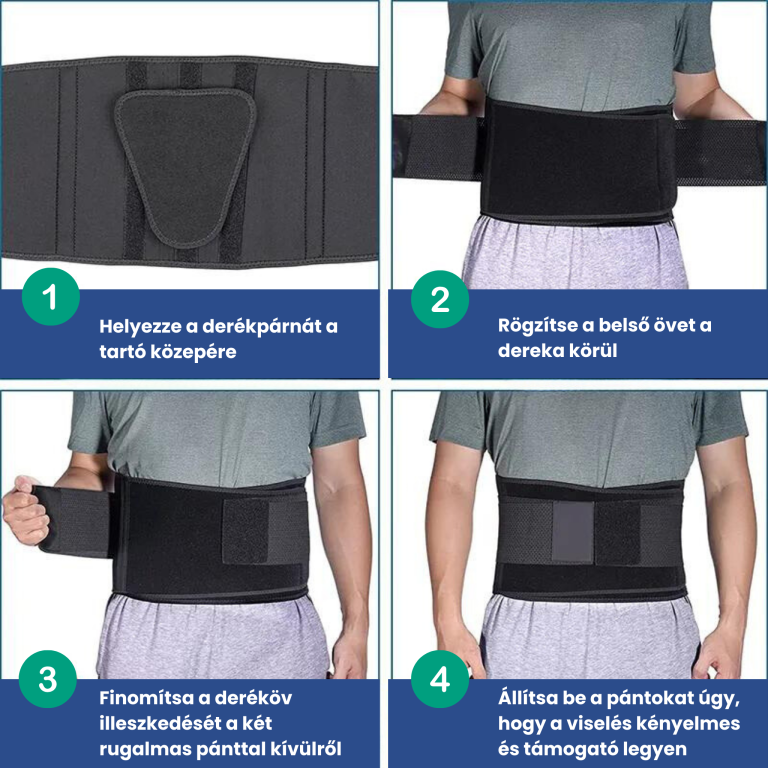 1

Helyezze a derékpárnát a tartó közepére

2

Rögzítse a belső övet a dereka körül

3

Finomítsa a deréköv illeszkedését a két rugalmas pánttal kívülről

4

Állítsa be a pántokat úgy, hogy a viselés kényelmes és támogató legyen